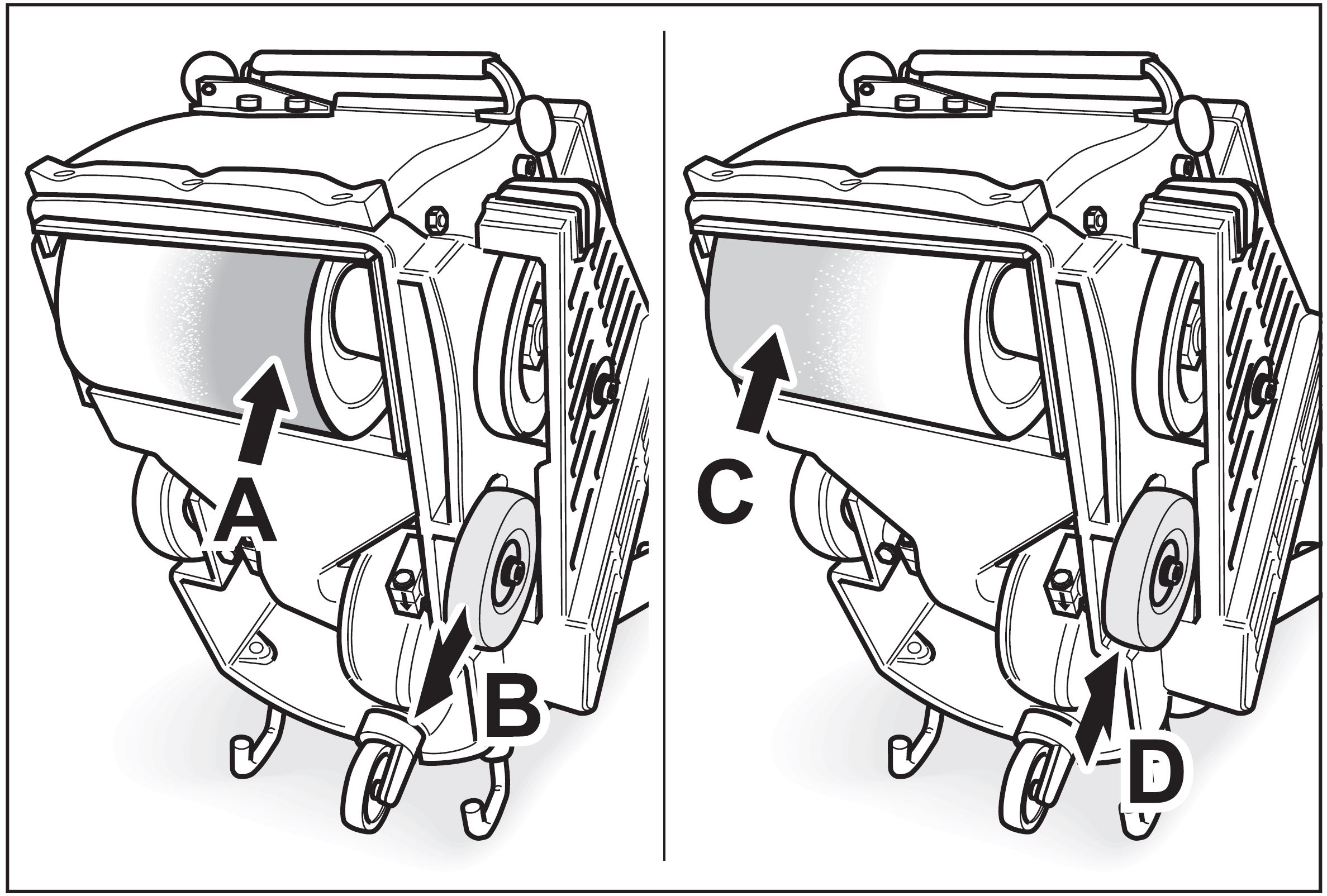 A
B
C
D