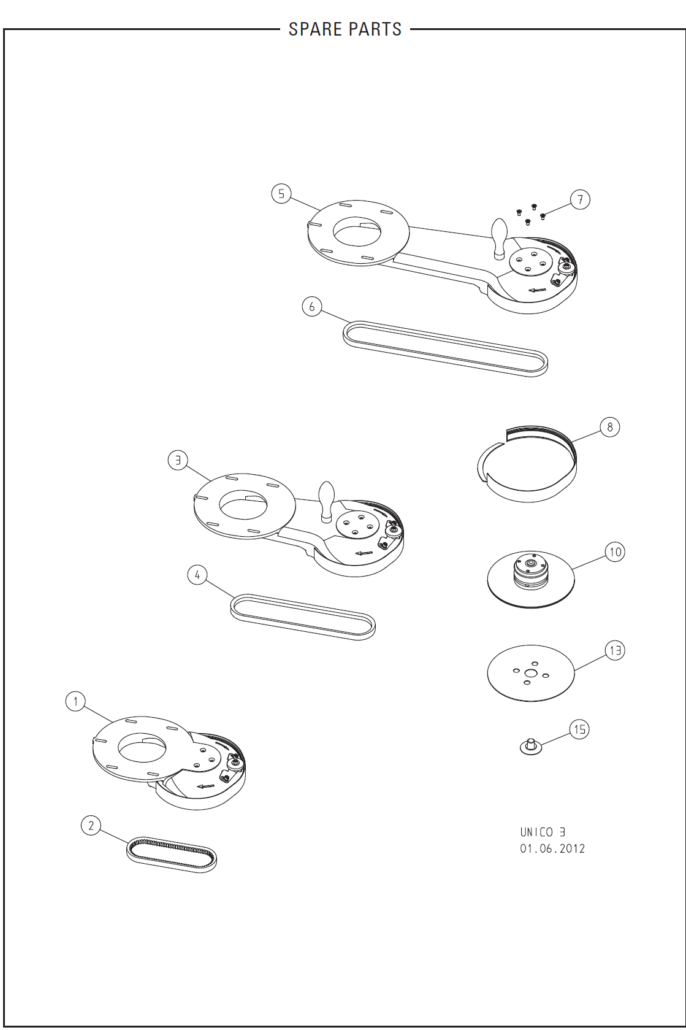 SPARE PARTS

5

7

6

8

3

10

4

13

1

15

2

UNICO 3
01.06.2012