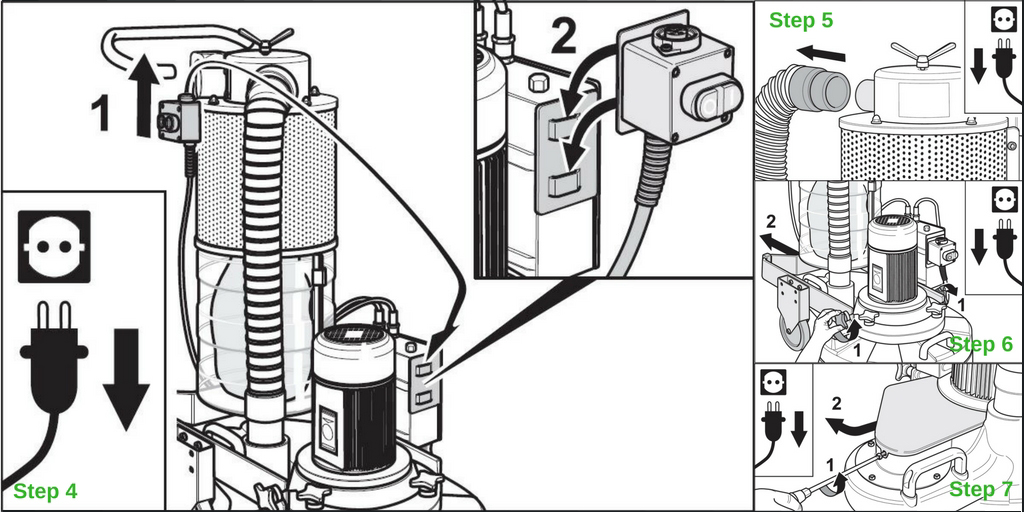 1

2

Step 4

Step 5

2

1

1

Step 6

2

1

Step 7