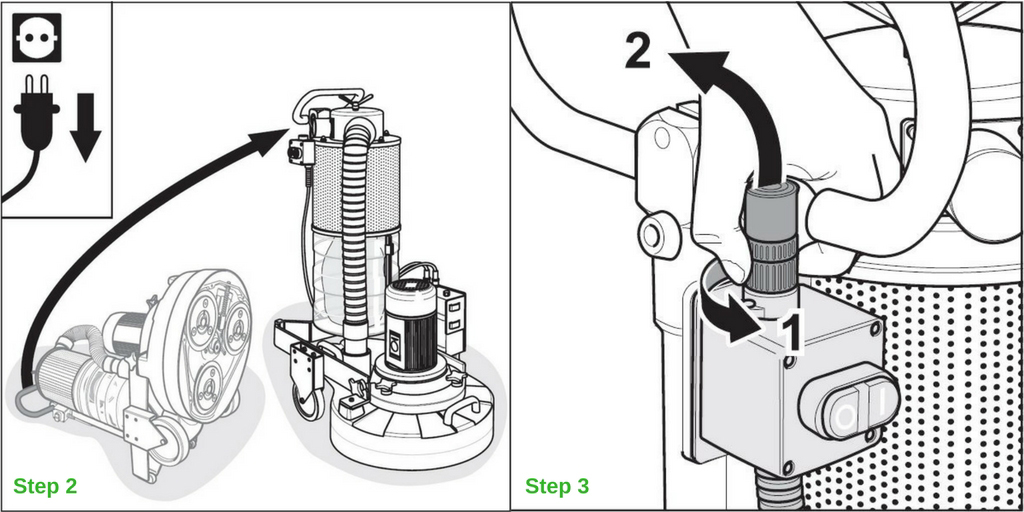 Step 2

2

1

0 I

Step 3