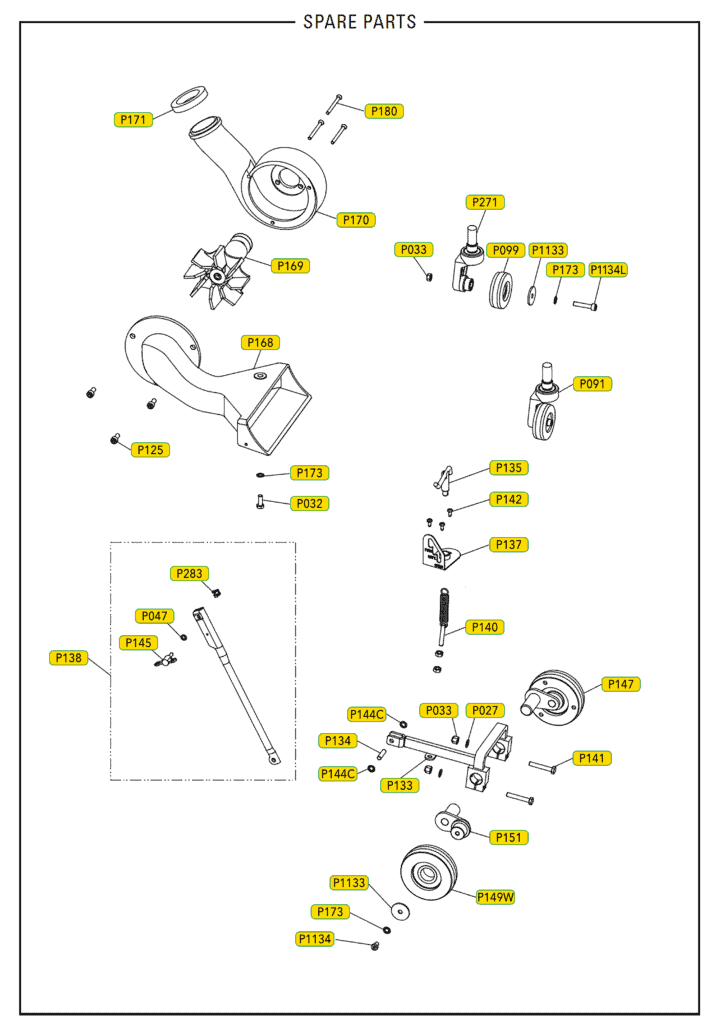 SPARE PARTS

P171
P180
P170
P169
P271
P033
P099
P1133
P173
P1134L
P168
P091
P125
P173
P032
P135
P142
P137
P283
P047
P145
P138
P140
P147
P144C
P033
P027
P134
P144C
P133
P141
P151
P1133
P149W
P173
P1134