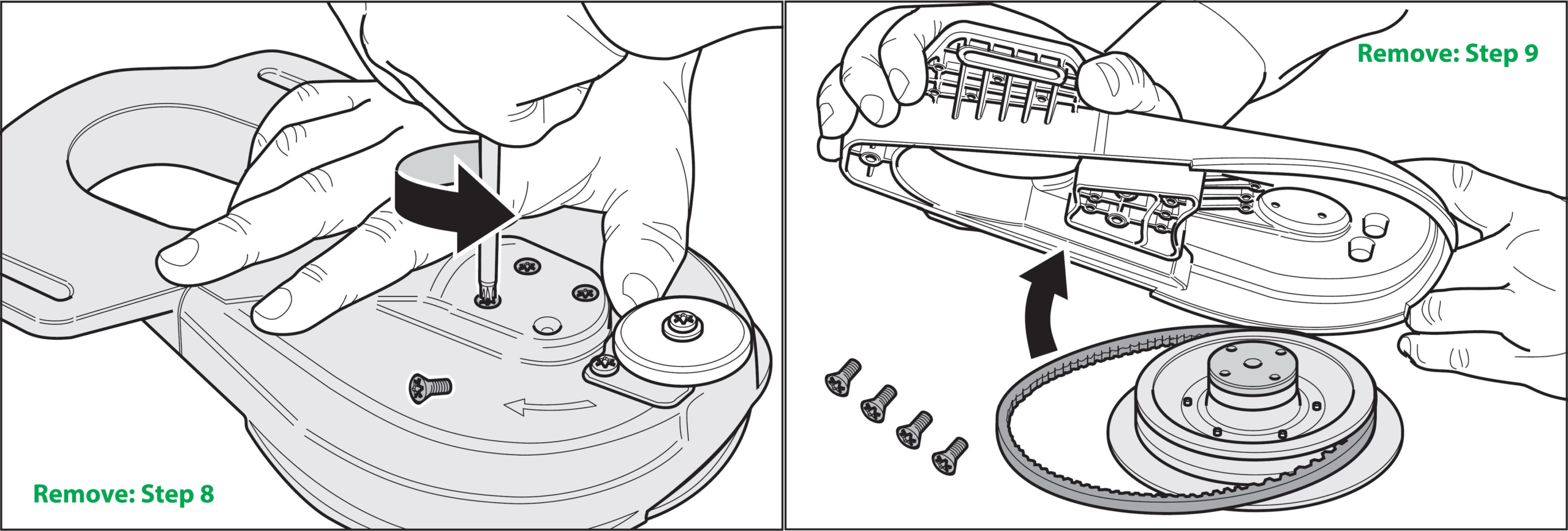 Remove: Step 8

Remove: Step 9