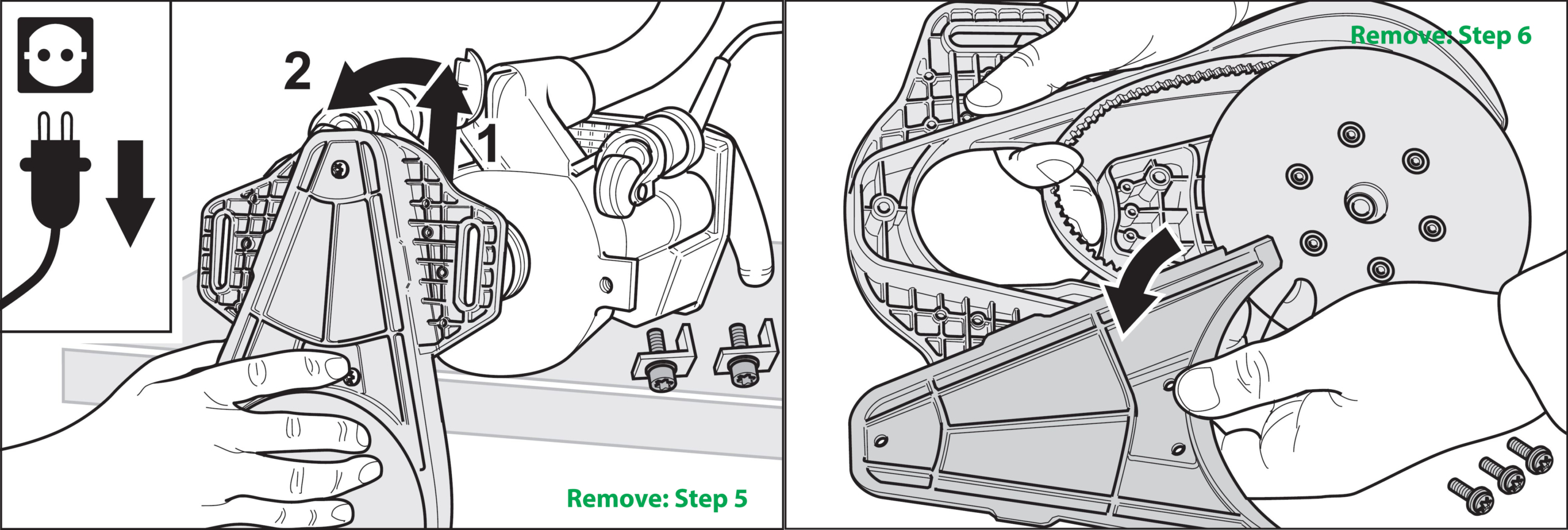 2

1

Remove: Step 5

Remove: Step 6