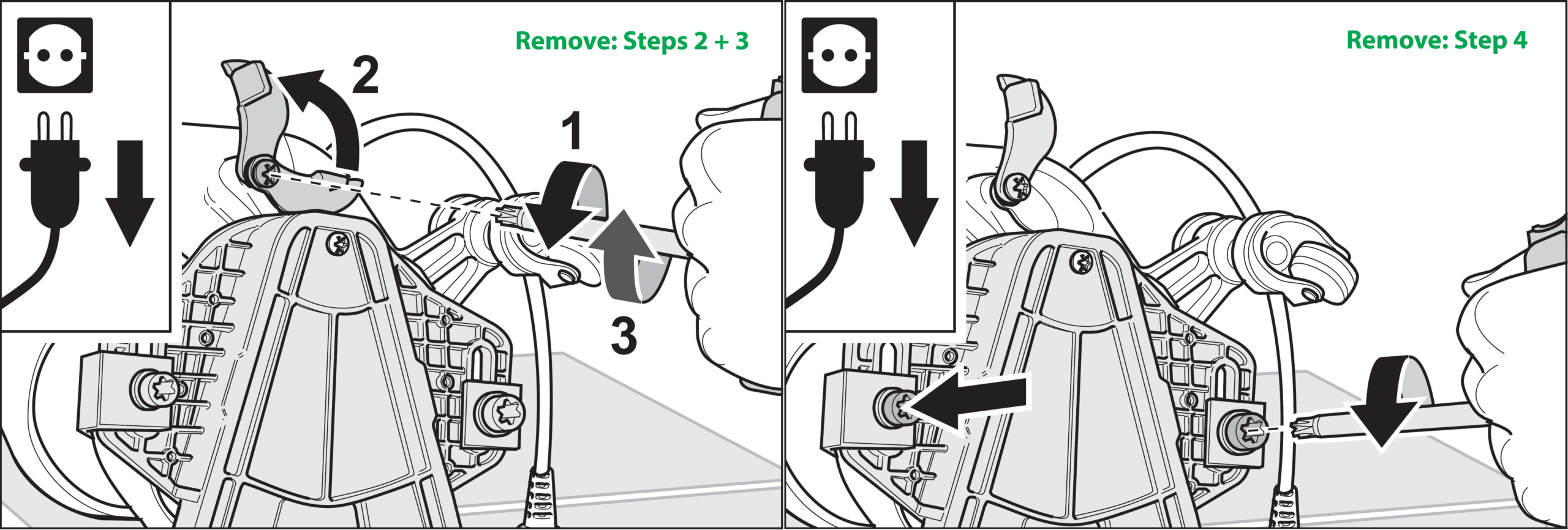 Remove: Steps 2 + 3

2

1

3

Remove: Step 4