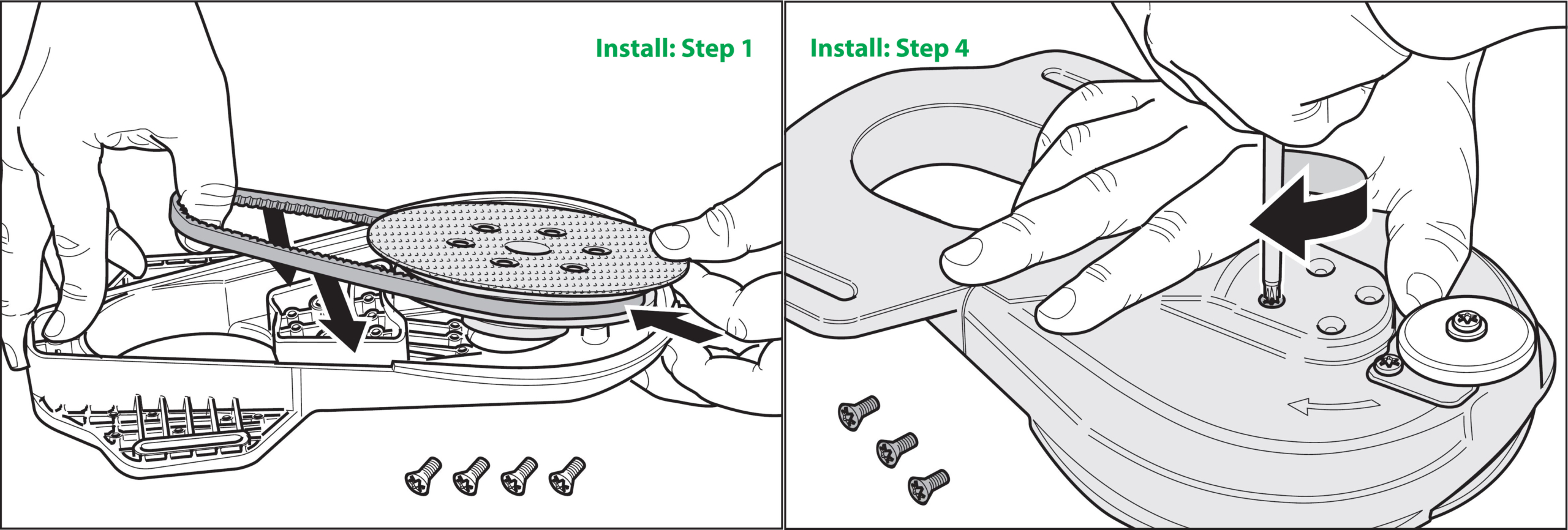 Install: Step 1

Install: Step 4